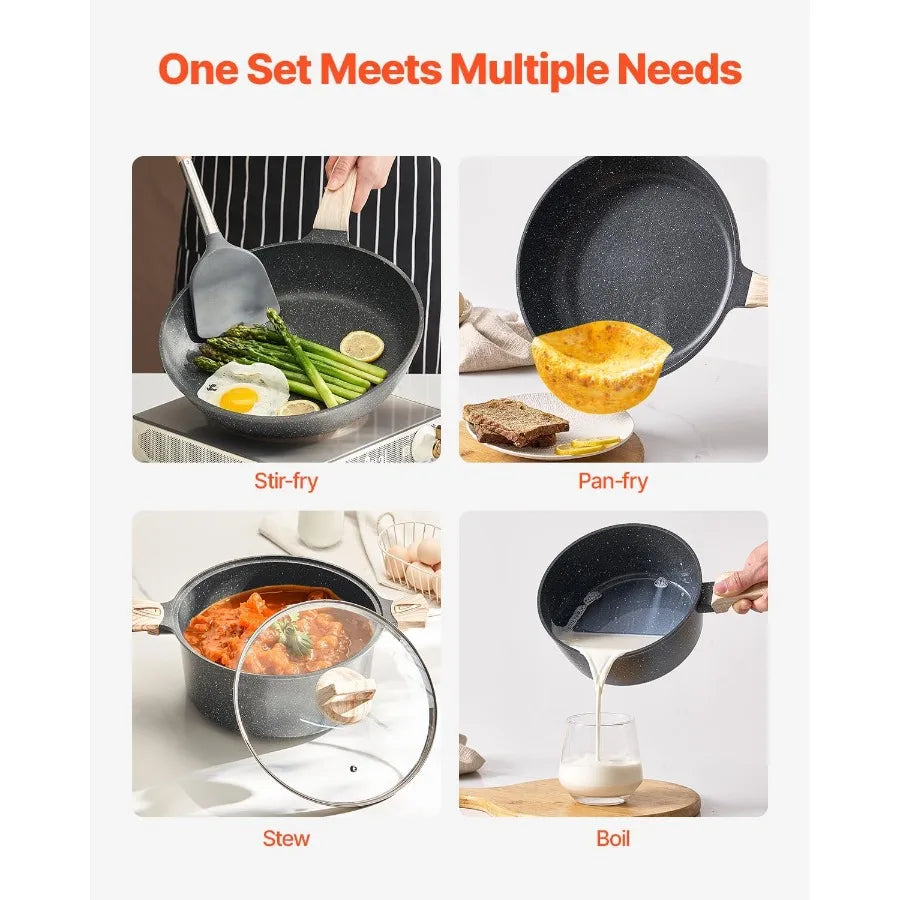 One Set Meets Multiple Needs

Stir-fry

Pan-fry

Stew

Boil