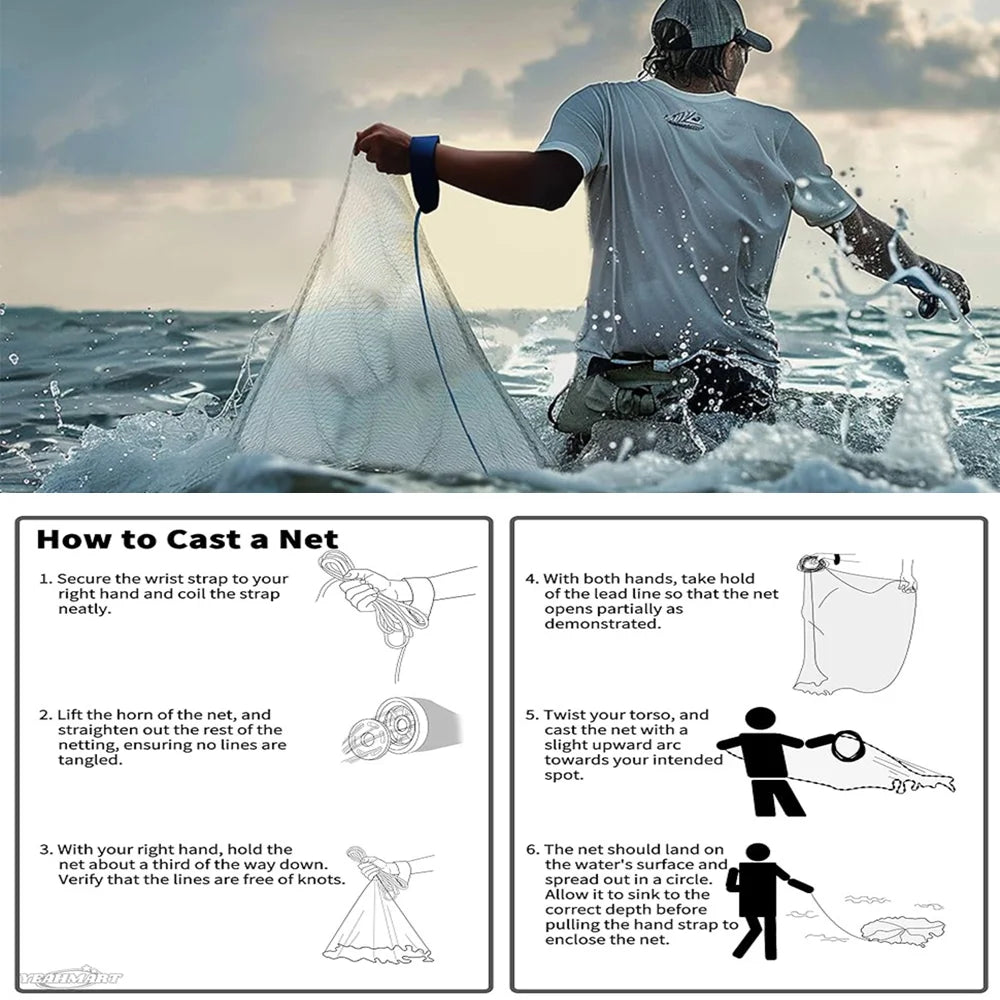 How to Cast a Net

1. Secure the wrist strap to your right hand and coil the strap neatly.

2. Lift the horn of the net, and straighten out the rest of the netting, ensuring no lines are tangled.

3. With your right hand, hold the net about a third of the way down. Verify that the lines are free of knots.

YEAHMART

4. With both hands, take hold of the lead line so that the net opens partially as demonstrated.

5. Twist your torso, and cast the net with a slight upward arc towards your intended spot.

6. The net should land on the water's surface and spread out in a circle. Allow it to sink to the correct depth before pulling the hand strap to enclose the net.